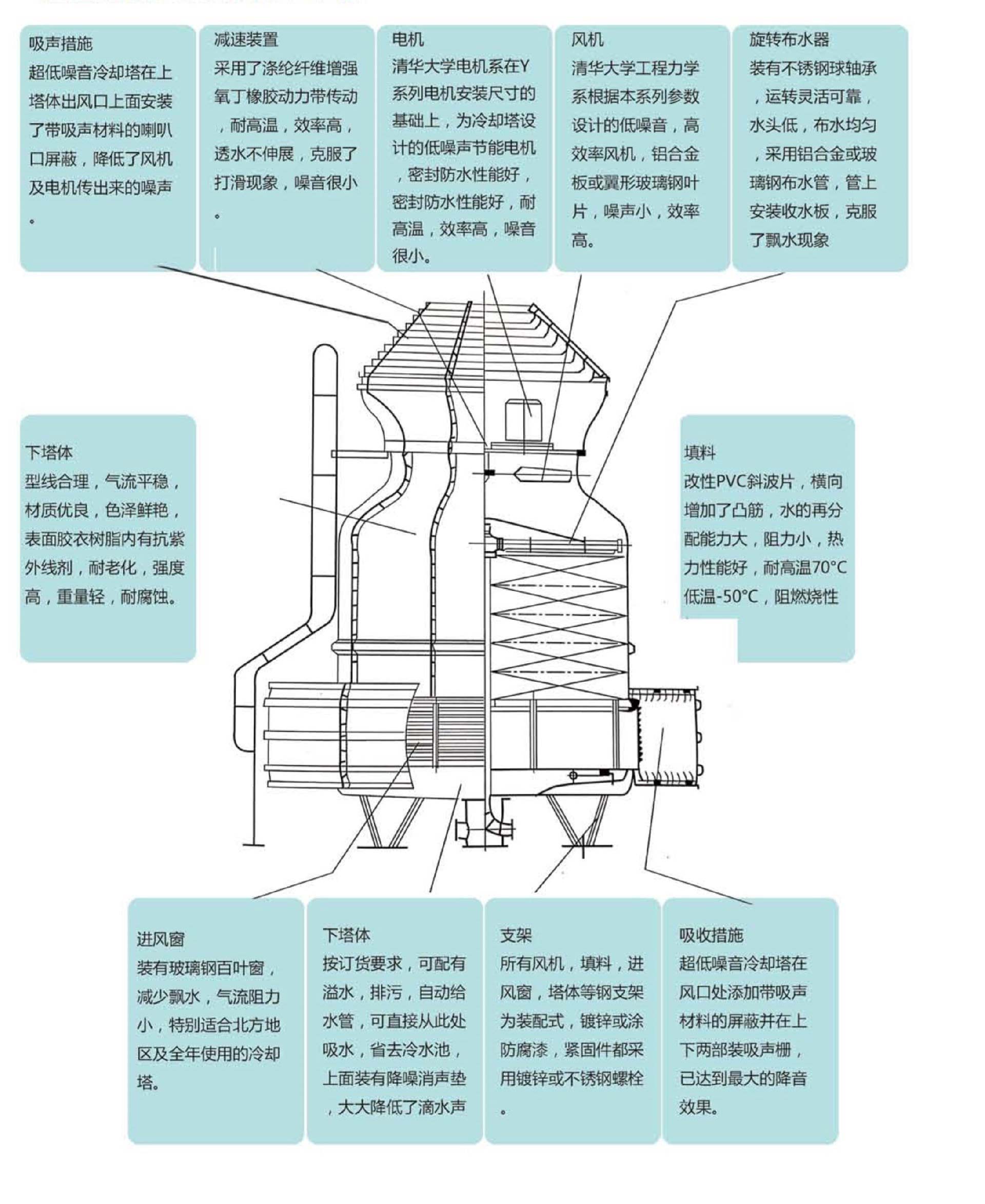 吸声措施
超低噪音冷却塔在上塔体出风口上面安装了带吸声材料的喇叭口屏蔽，降低了风机及电机传出来的噪声。

减速装置
采用了涤纶纤维增强氧丁橡胶动力带传动，耐高温，效率高，透水不伸展，克服了打滑现象，噪音很小。

电机
清华大学电机系在Y系列电机安装尺寸的基础上，为冷却塔设计的低噪声节能电机，密封防水性能好，密封防水性能好，耐高温，效率高，噪音很小。

风机
清华大学工程力学系根据本系列参数设计的低噪音，高效率风机，铝合金板或翼形玻璃钢叶片，噪声小，效率高。

旋转布水器
装有不锈钢球轴承，运转灵活可靠，水头低，布水均匀，采用铝合金或玻璃钢布水管，管上安装收水板，克服了飘水现象

下塔体
型线合理，气流平稳，材质优良，色泽鲜艳，表面胶衣树脂内有抗紫外线剂，耐老化，强度高，重量轻，耐腐蚀。

填料
改性PVC斜波片，横向增加了凸筋，水的再分配能力大，阻力小，热力性能好，耐高温70°C低温-50°C，阻燃烧性

进风窗
装有玻璃钢百叶窗，减少飘水，气流阻力小，特别适合北方地区及全年使用的冷却塔。

下塔体
按订货要求，可配有溢水，排污，自动给水管，可直接从此处吸水，省去冷水池，上面装有降噪消声垫，大大降低了滴水声

支架
所有风机，填料，进风窗，塔体等钢支架为装配式，镀锌或涂防腐漆，紧固件都采用镀锌或不锈钢螺栓。

吸收措施
超低噪音冷却塔在风口处添加带吸声材料的屏蔽并在上下两部装吸声栅，已达到最大的降音效果。